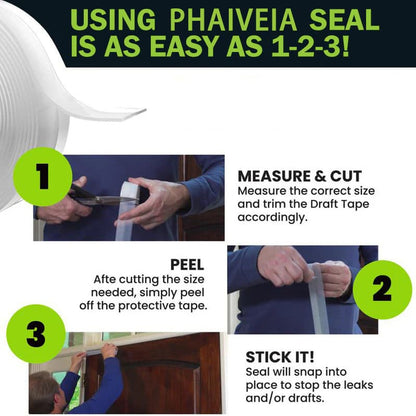 USING PHAIVEIA SEAL IS AS EASY AS 1-2-3!

1

MEASURE & CUT
Measure the correct size and trim the Draft Tape accordingly.

PEEL
Afte cutting the size needed, simply peel off the protective tape.

2

3

STICK IT!
Seal will snap into place to stop the leaks and/or drafts.