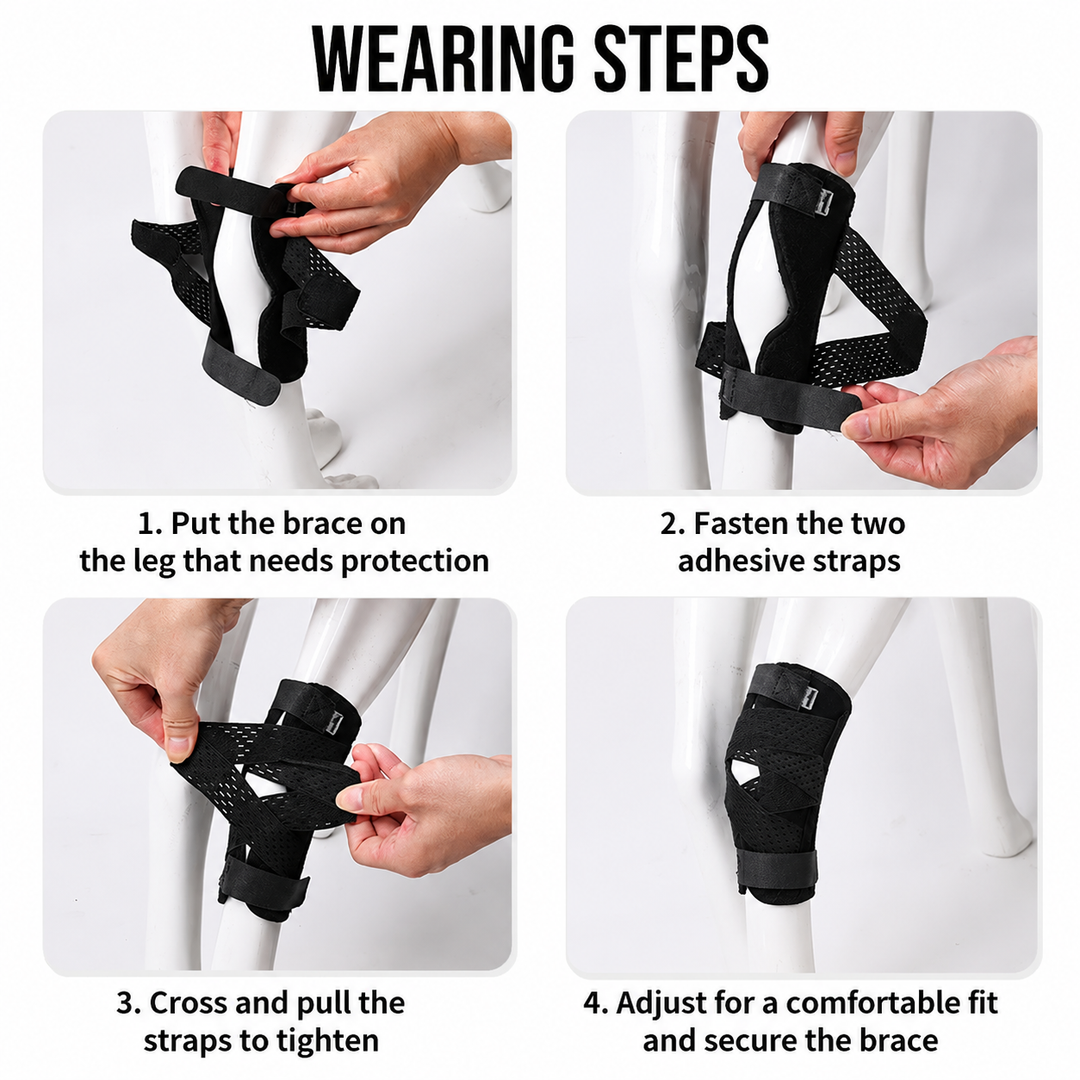 WEARING STEPS

1. Put the brace on the leg that needs protection

2. Fasten the two adhesive straps

3. Cross and pull the straps to tighten

4. Adjust for a comfortable fit and secure the brace