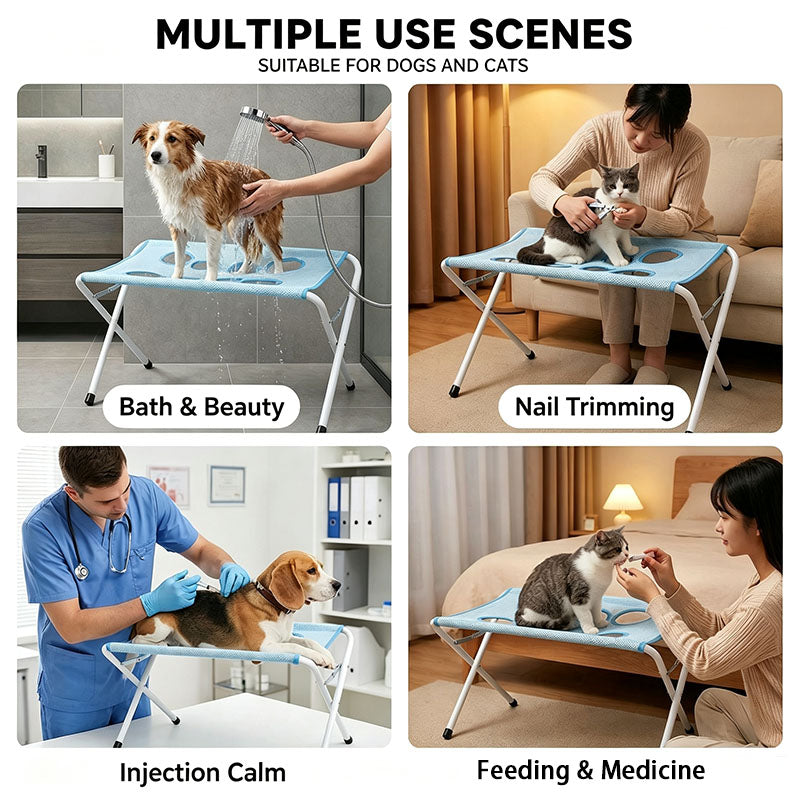 MULTIPLE USE SCENES
SUITABLE FOR DOGS AND CATS

Bath & Beauty

Nail Trimming

Injection Calm

Feeding & Medicine